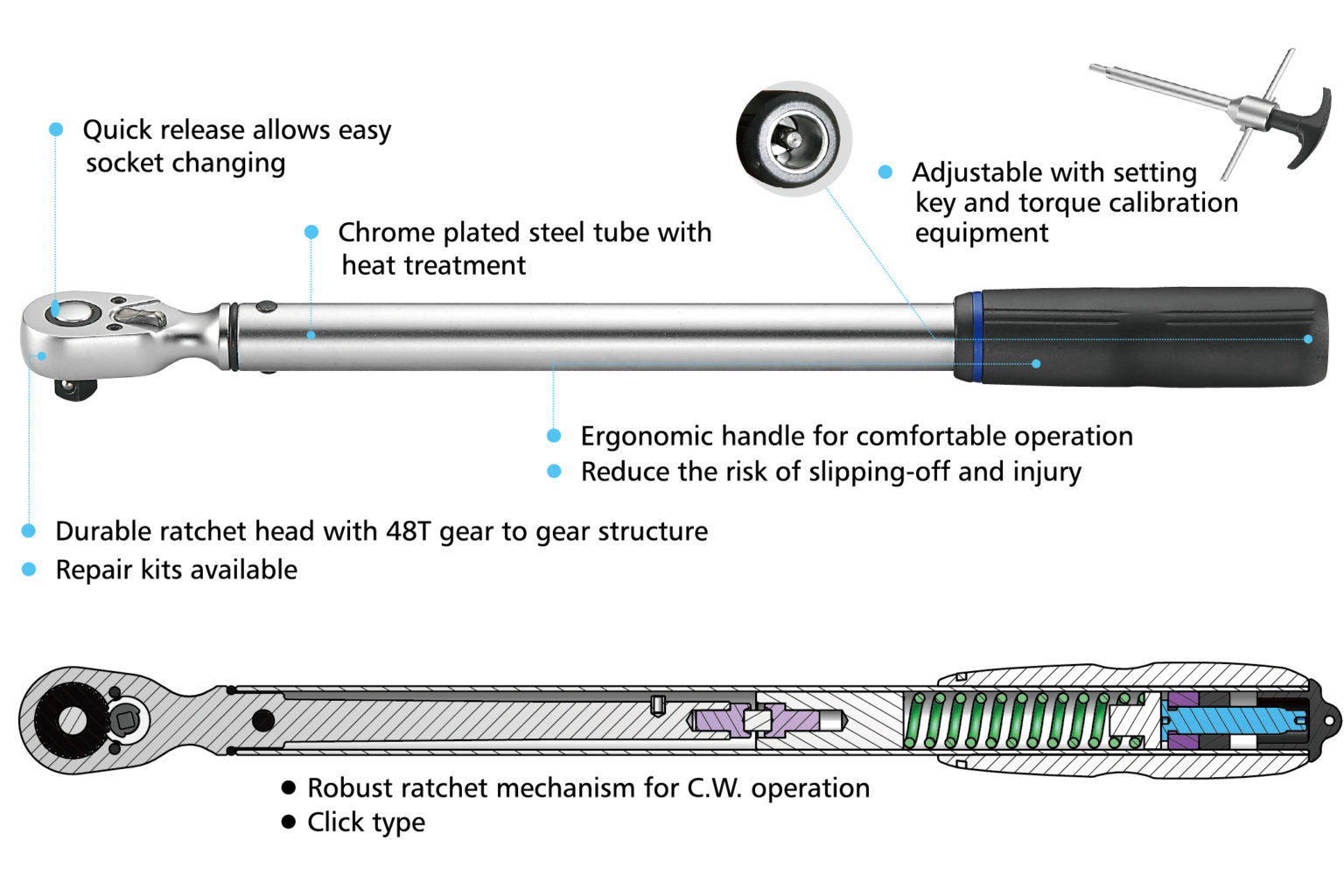 Quick release allows easy socket changing

Chrome plated steel tube with heat treatment

Adjustable with setting key and torque calibration equipment

Ergonomic handle for comfortable operation

Reduce the risk of slipping-off and injury

Durable ratchet head with 48T gear to gear structure

Repair kits available

Robust ratchet mechanism for C.W. operation

Click type