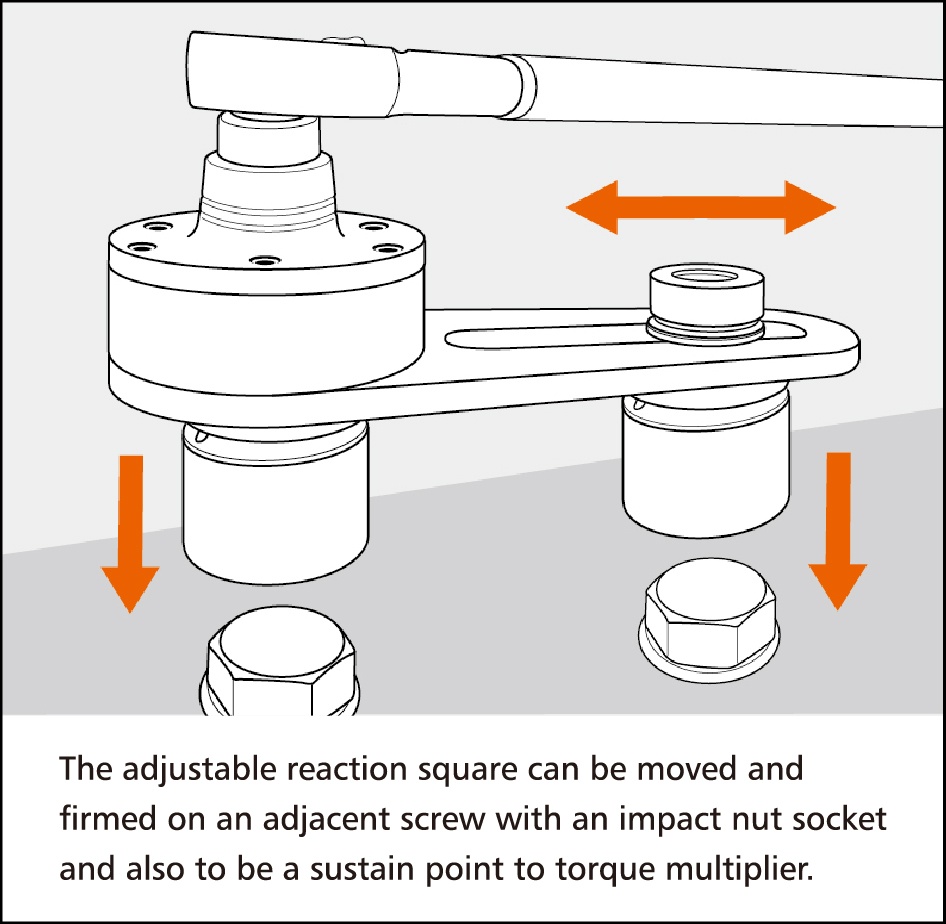 The adjustable reaction square can be moved and firmed on an adjacent screw with an impact nut socket and also to be a sustain point to torque multiplier.