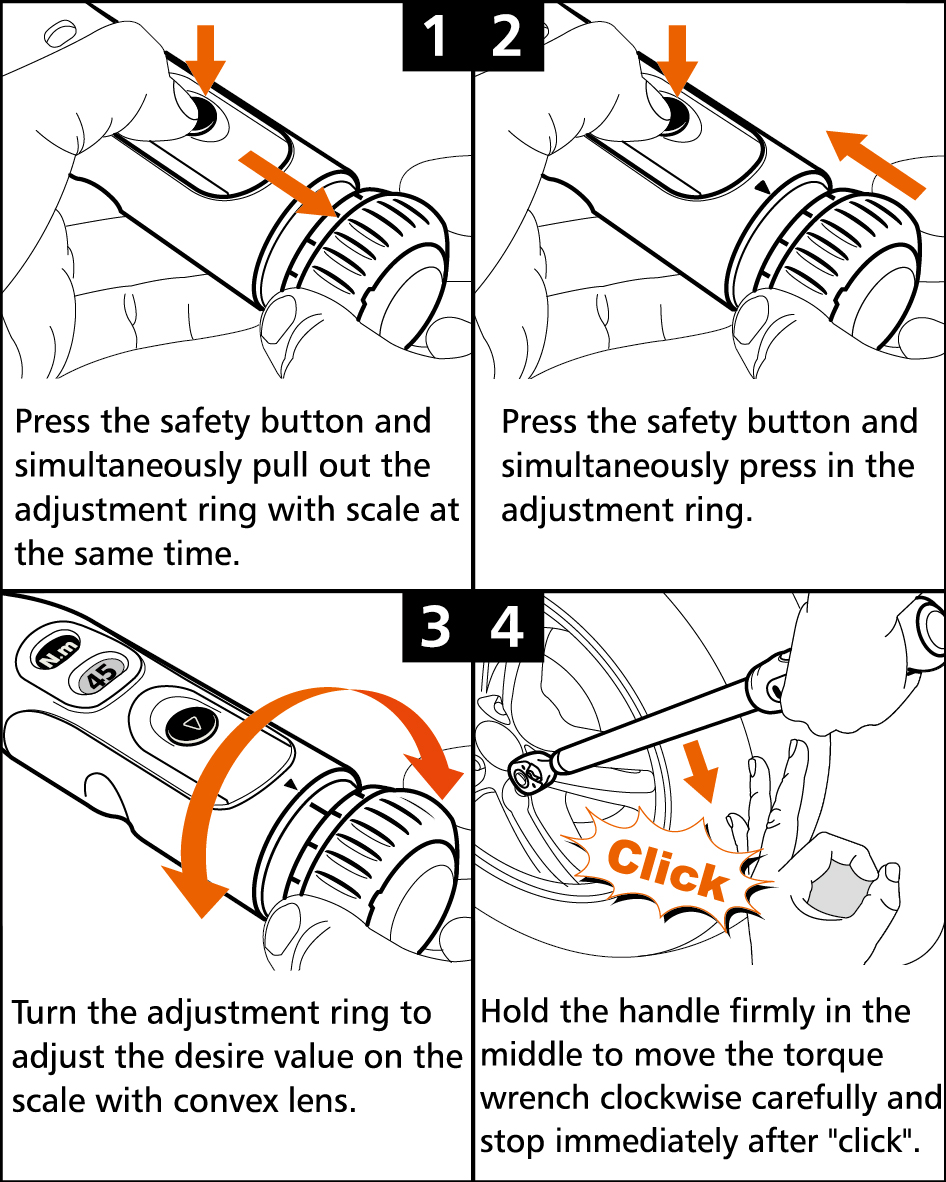 1

Press the safety button and simultaneously pull out the adjustment ring with scale at the same time.

2

Press the safety button and simultaneously press in the adjustment ring.

3

N.m

45

Turn the adjustment ring to adjust the desire value on the scale with convex lens.

4

Click

Hold the handle firmly in the middle to move the torque wrench clockwise carefully and stop immediately after "click".